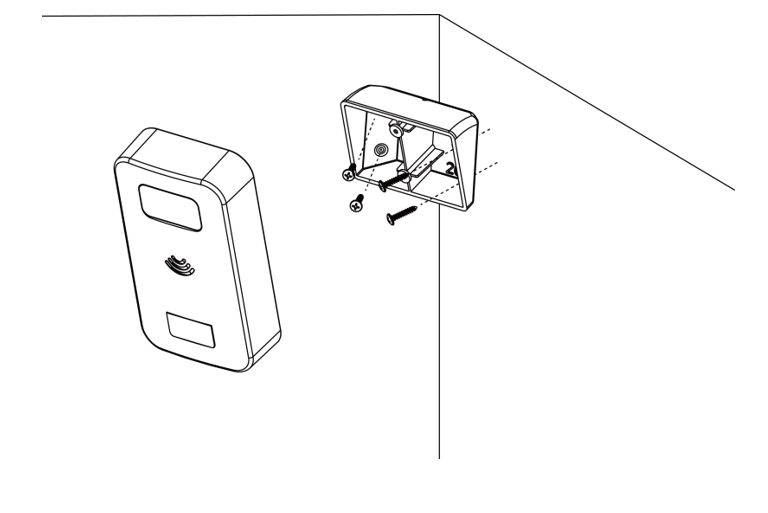 2